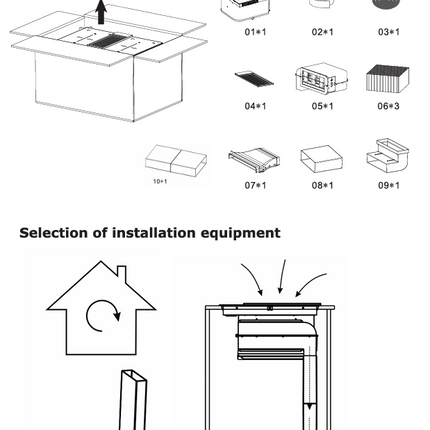 01*1
02*1
03*1
04*1
05*1
06*3
10*1
07*1
08*1
09*1

Selection of installation equipment