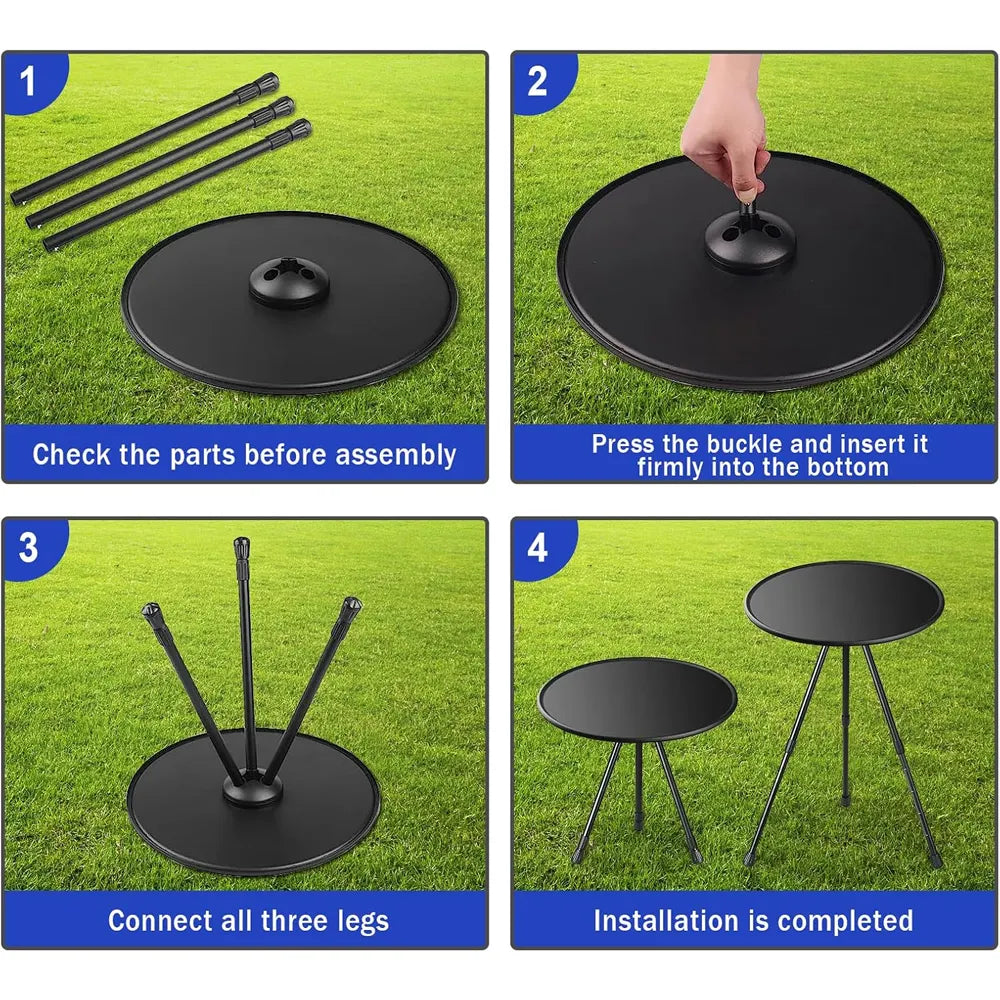 1

Check the parts before assembly

2

Press the buckle and insert it firmly into the bottom

3

Connect all three legs

4

Installation is completed