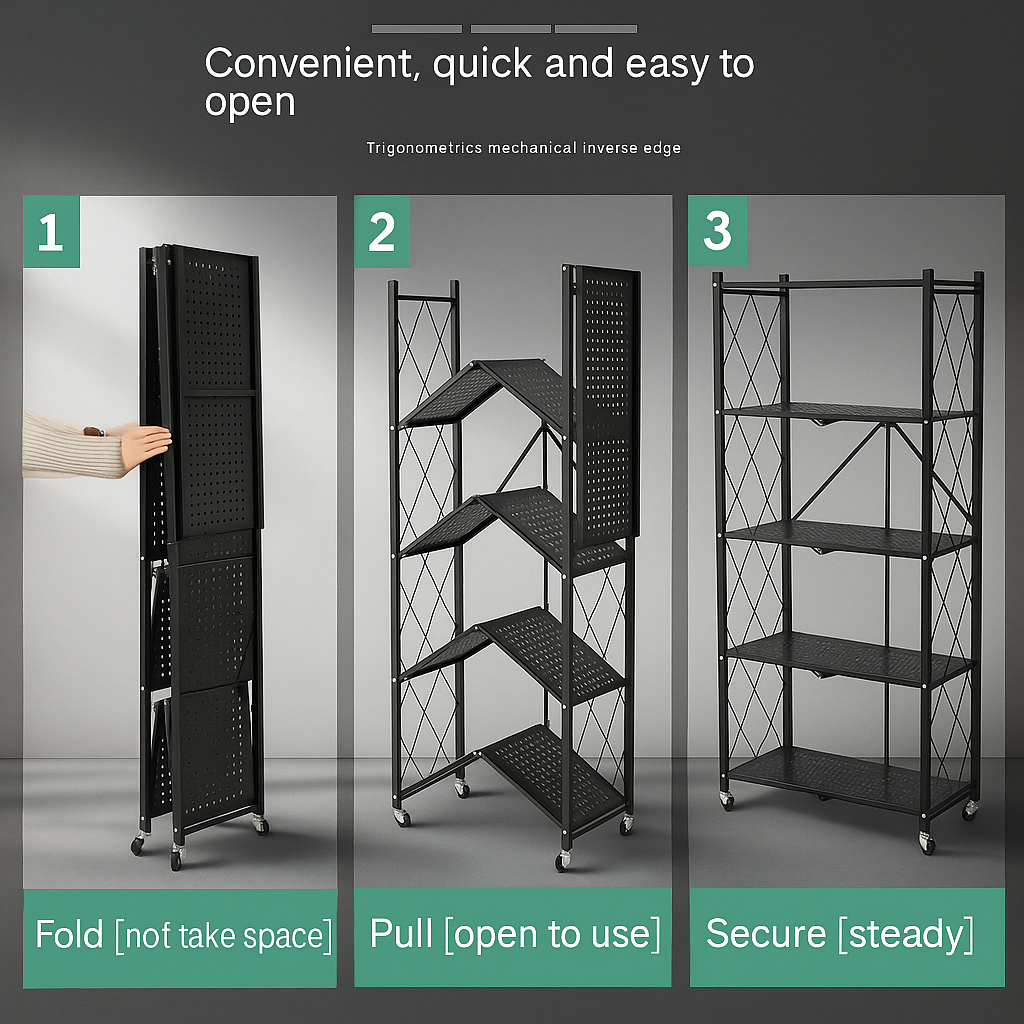 Convenient, quick and easy to open

Trigonometrics mechanical inverse edge

1

2

3

Fold [not take space]

Pull [open to use]

Secure [steady]