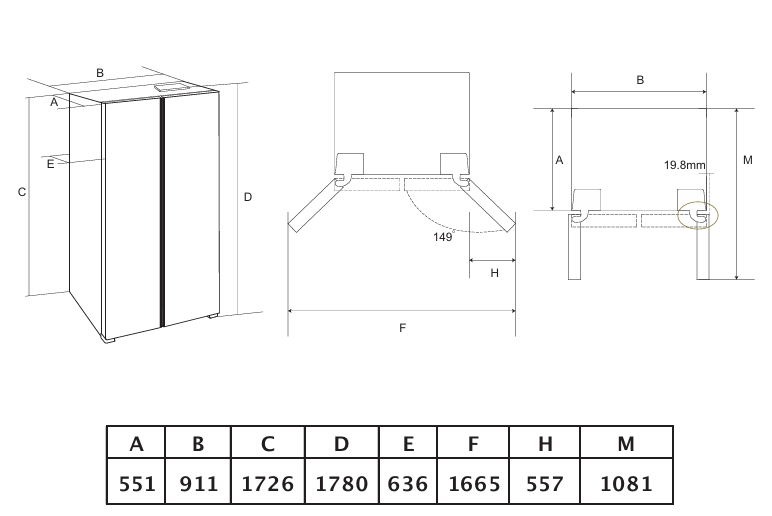 B
A
E
C
D

149°
H
F

B
A
19.8mm
M

| A | B | C | D | E | F | H | M |
|---|---|---|---|---|---|---|---|
| 551 | 911 | 1726 | 1780 | 636 | 1665 | 557 | 1081 |